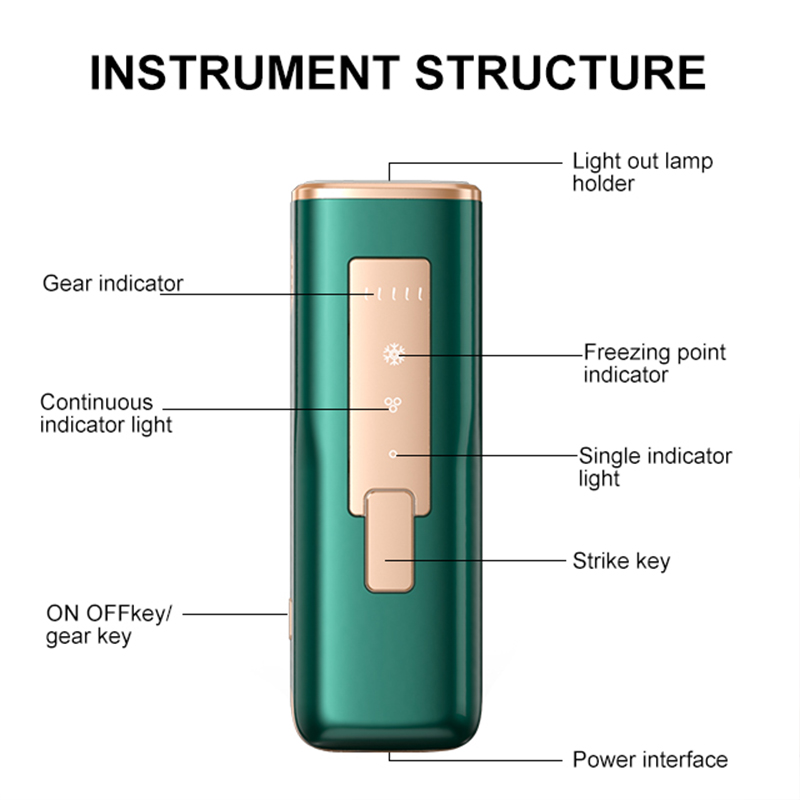 INSTRUMENT STRUCTURE

Light out lamp holder

Gear indicator

Freezing point indicator

Continuous indicator light

Single indicator light

Strike key

ON OFFkey/ gear key

Power interface