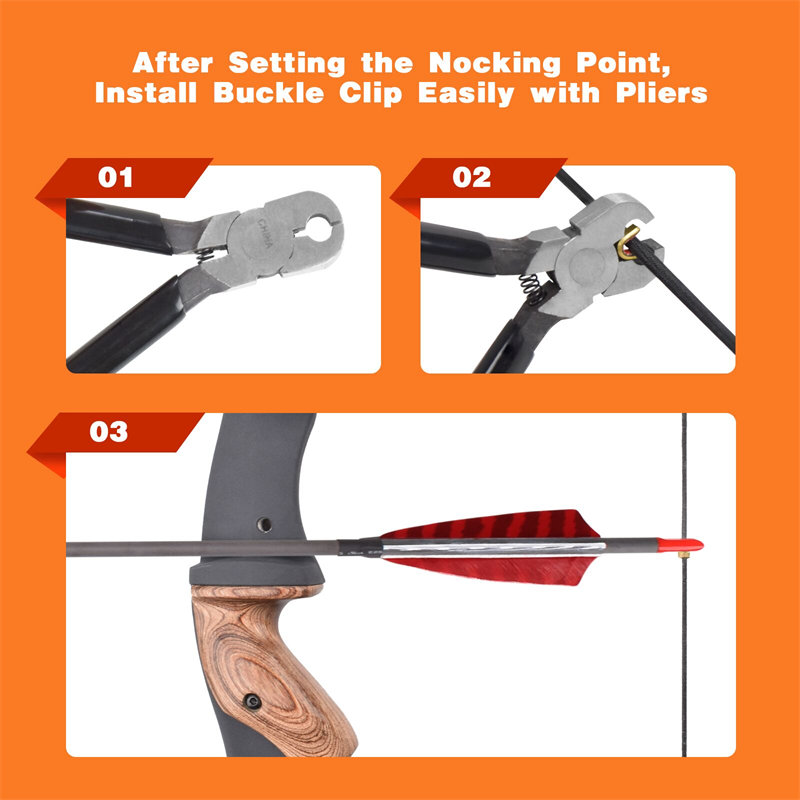 After Setting the Nocking Point,
Install Buckle Clip Easily with Pliers

01

CHINA

02

03