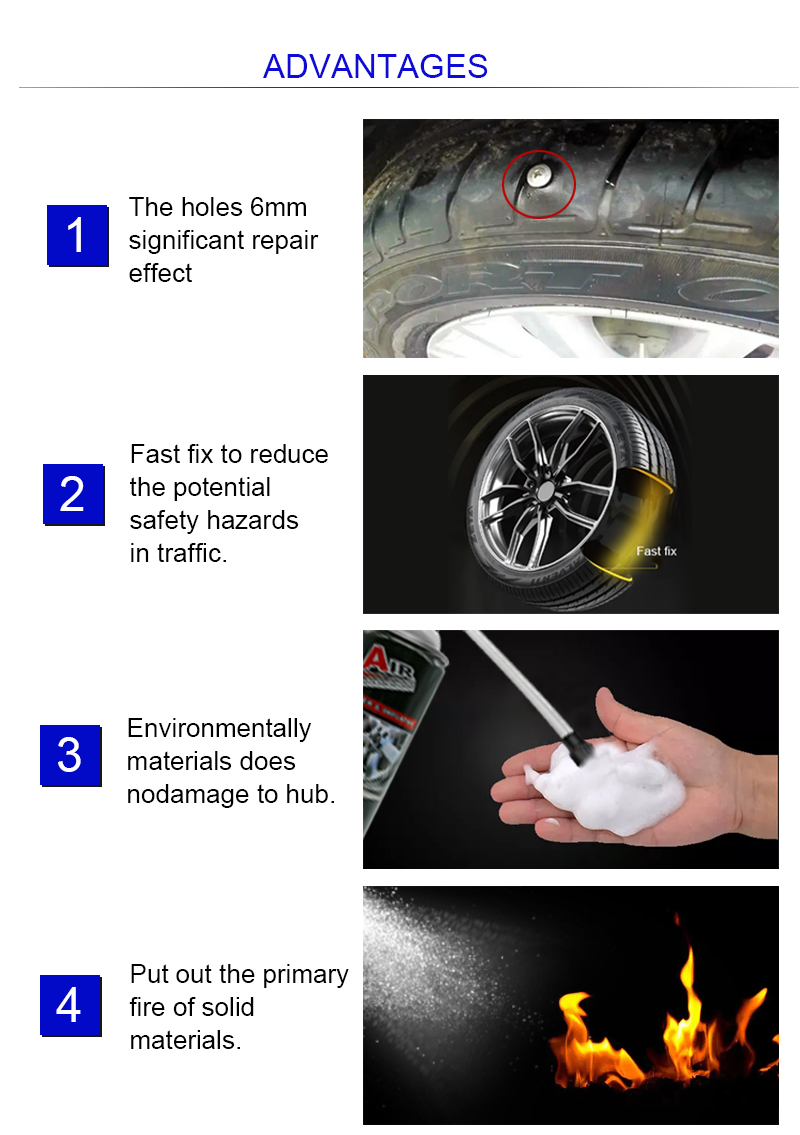 ADVANTAGES

1 The holes 6mm significant repair effect

2 Fast fix to reduce the potential safety hazards in traffic.

Fast fix

3 Environmentally materials does nodamage to hub.

AIR

4 Put out the primary fire of solid materials.