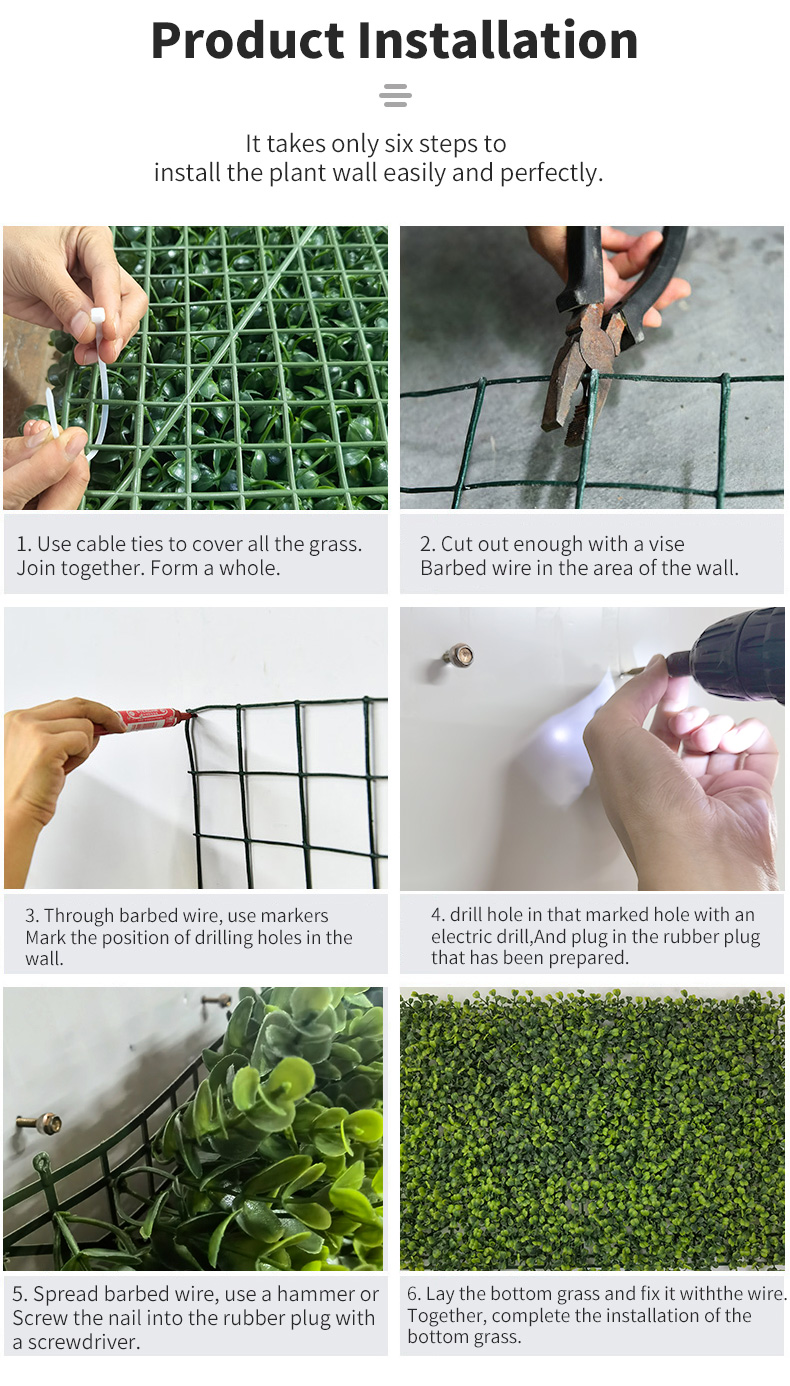 Product Installation

It takes only six steps to install the plant wall easily and perfectly.

1. Use cable ties to cover all the grass. Join together. Form a whole.

2. Cut out enough with a vise Barbed wire in the area of the wall.

3. Through barbed wire, use markers Mark the position of drilling holes in the wall.

4. drill hole in that marked hole with an electric drill,And plug in the rubber plug that has been prepared.

5. Spread barbed wire, use a hammer or Screw the nail into the rubber plug with a screwdriver.

6. Lay the bottom grass and fix it withthe wire. Together, complete the installation of the bottom grass.